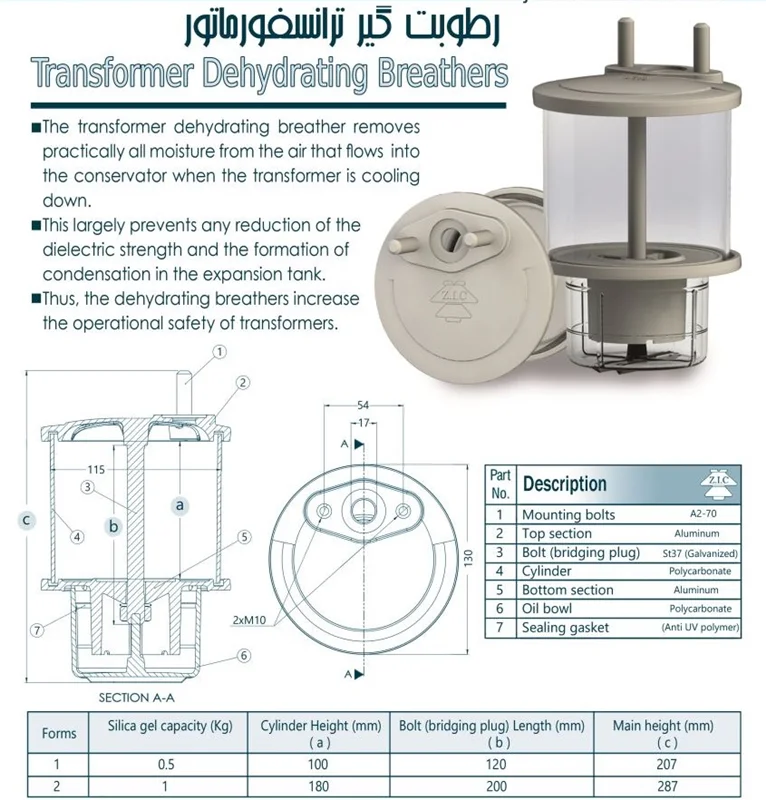 رطوبت گیر ترانسفورماتور

Transformer Dehydrating Breathers

■The transformer dehydrating breather removes practically all moisture from the air that flows into the conservator when the transformer is cooling down.
■This largely prevents any reduction of the dielectric strength and the formation of condensation in the expansion tank.
■Thus, the dehydrating breathers increase the operational safety of transformers.

Z.I.C

1 2 3 4 5 6 7
115
a
b
c
SECTION A-A

54
17
A
A
130
2xM10

| Part No. | Description | Z.I.C |
|---|---|---|
| 1 | Mounting bolts | A2-70 |
| 2 | Top section | Aluminum |
| 3 | Bolt (bridging plug) | St37 (Galvanized) |
| 4 | Cylinder | Polycarbonate |
| 5 | Bottom section | Aluminum |
| 6 | Oil bowl | Polycarbonate |
| 7 | Sealing gasket | (Anti UV polymer) |

| Forms | Silica gel capacity (Kg) | Cylinder Height (mm) ( a ) | Bolt (bridging plug) Length (mm) ( b ) | Main height (mm) ( c ) |
|---|---|---|---|---|
| 1 | 0.5 | 100 | 120 | 207 |
| 2 | 1 | 180 | 200 | 287 |